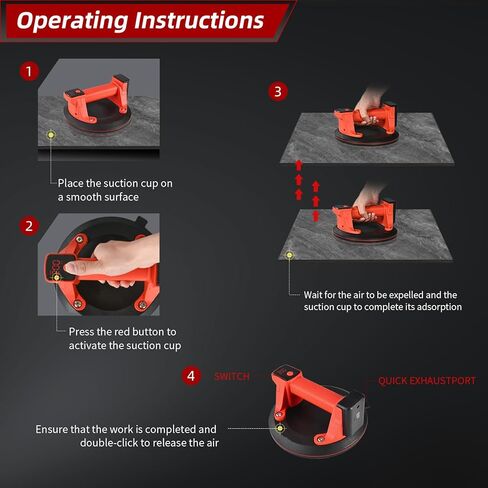 Operating Instructions

1

Place the suction cup on a smooth surface

2

Press the red button to activate the suction cup

3

Wait for the air to be expelled and the suction cup to complete its adsorption

4

SWITCH

QUICK EXHAUSTPORT

Ensure that the work is completed and double-click to release the air