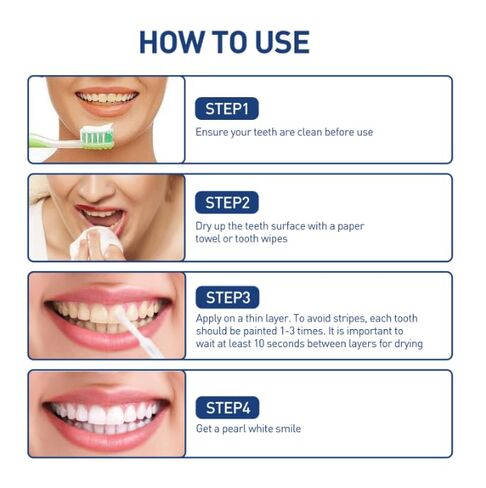 HOW TO USE

STEP1

Ensure your teeth are clean before use

STEP2

Dry up the teeth surface with a paper towel or tooth wipes

STEP3

Apply on a thin layer. To avoid stripes, each tooth should be painted 1-3 times. It is important to wait at least 10 seconds between layers for drying

STEP4

Get a pearl white smile