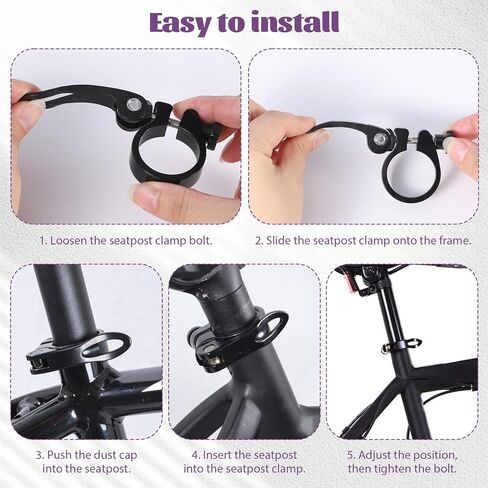 Easy to install

1. Loosen the seatpost clamp bolt.

2. Slide the seatpost clamp onto the frame.

3. Push the dust cap into the seatpost.

4. Insert the seatpost into the seatpost clamp.

5. Adjust the position, then tighten the bolt.