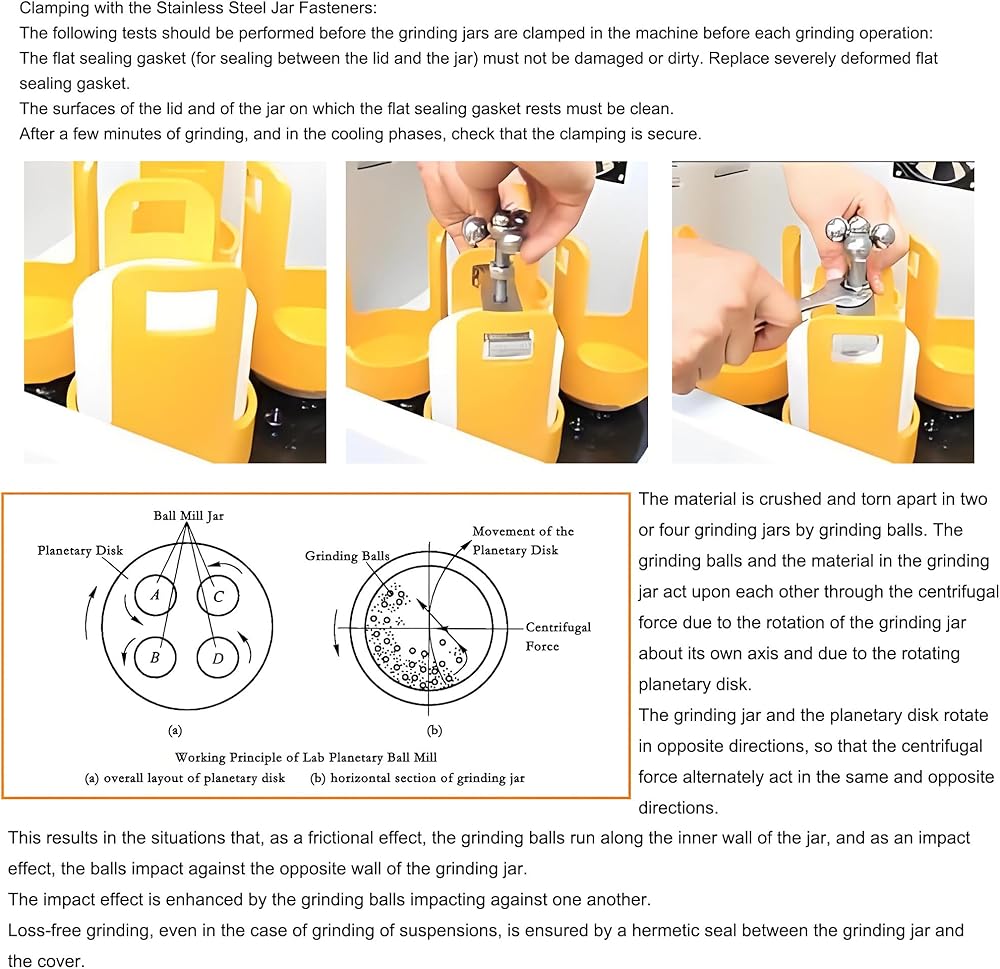 Clamping with the Stainless Steel Jar Fasteners:
The following tests should be performed before the grinding jars are clamped in the machine before each grinding operation:
The flat sealing gasket (for sealing between the lid and the jar) must not be damaged or dirty. Replace severely deformed flat sealing gasket.
The surfaces of the lid and of the jar on which the flat sealing gasket rests must be clean.
After a few minutes of grinding, and in the cooling phases, check that the clamping is secure.

Ball Mill Jar
Planetary Disk
A
C
B
D
(a)
Grinding Balls
Movement of the Planetary Disk
Centrifugal Force
(b)
Working Principle of Lab Planetary Ball Mill
(a) overall layout of planetary disk (b) horizontal section of grinding jar

The material is crushed and torn apart in two or four grinding jars by grinding balls. The grinding balls and the material in the grinding jar act upon each other through the centrifugal force due to the rotation of the grinding jar about its own axis and due to the rotating planetary disk.
The grinding jar and the planetary disk rotate in opposite directions, so that the centrifugal force alternately act in the same and opposite directions.
This results in the situations that, as a frictional effect, the grinding balls run along the inner wall of the jar, and as an impact effect, the balls impact against the opposite wall of the grinding jar.
The impact effect is enhanced by the grinding balls impacting against one another.
Loss-free grinding, even in the case of grinding of suspensions, is ensured by a hermetic seal between the grinding jar and the cover.