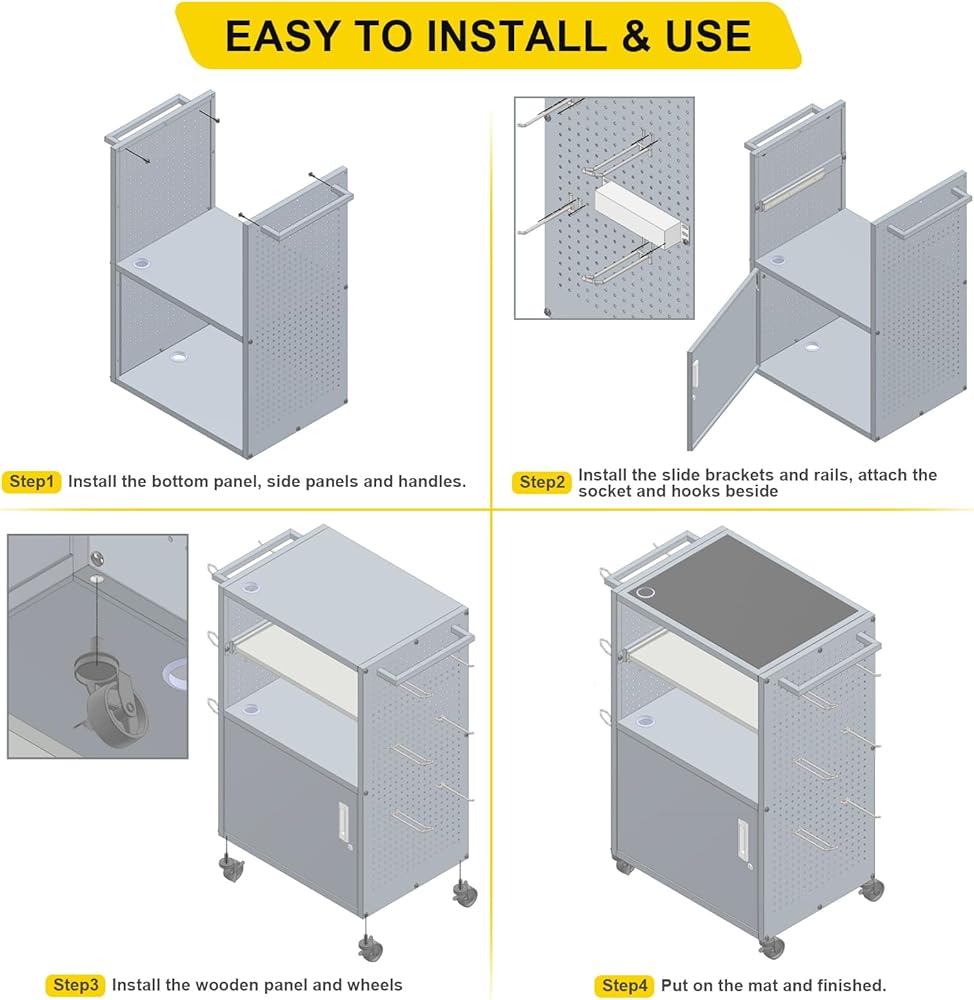 EASY TO INSTALL & USE

Step1 Install the bottom panel, side panels and handles.

Step2 Install the slide brackets and rails, attach the socket and hooks beside

Step3 Install the wooden panel and wheels

Step4 Put on the mat and finished.