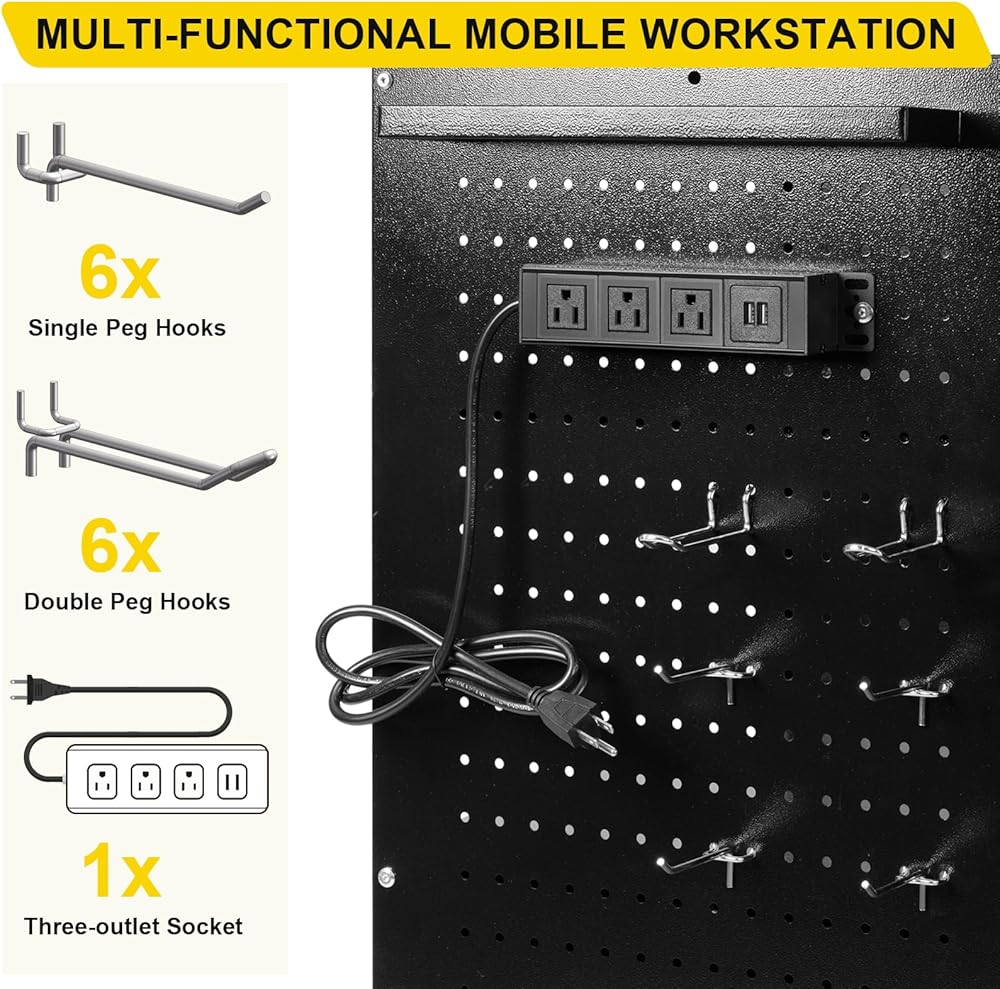 MULTI-FUNCTIONAL MOBILE WORKSTATION

6x
Single Peg Hooks

6x
Double Peg Hooks

1x
Three-outlet Socket