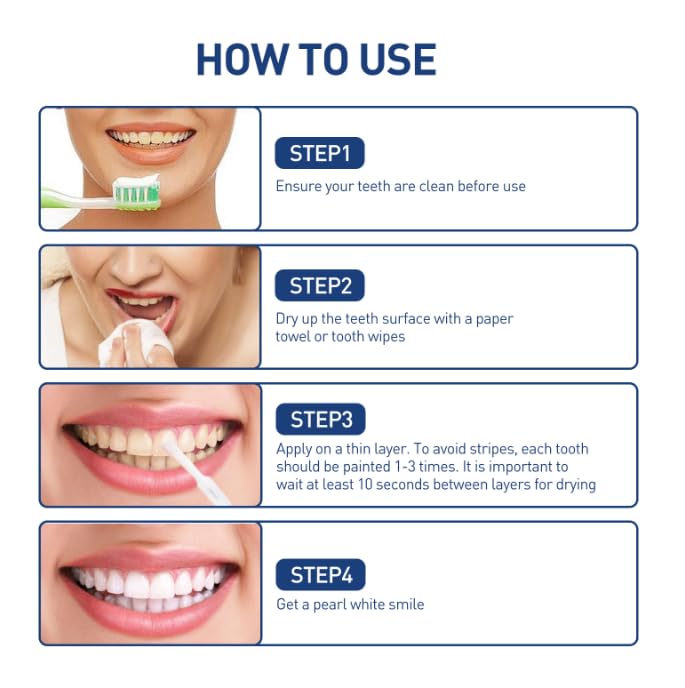 HOW TO USE

STEP1

Ensure your teeth are clean before use

STEP2

Dry up the teeth surface with a paper towel or tooth wipes

STEP3

Apply on a thin layer. To avoid stripes, each tooth should be painted 1-3 times. It is important to wait at least 10 seconds between layers for drying

STEP4

Get a pearl white smile