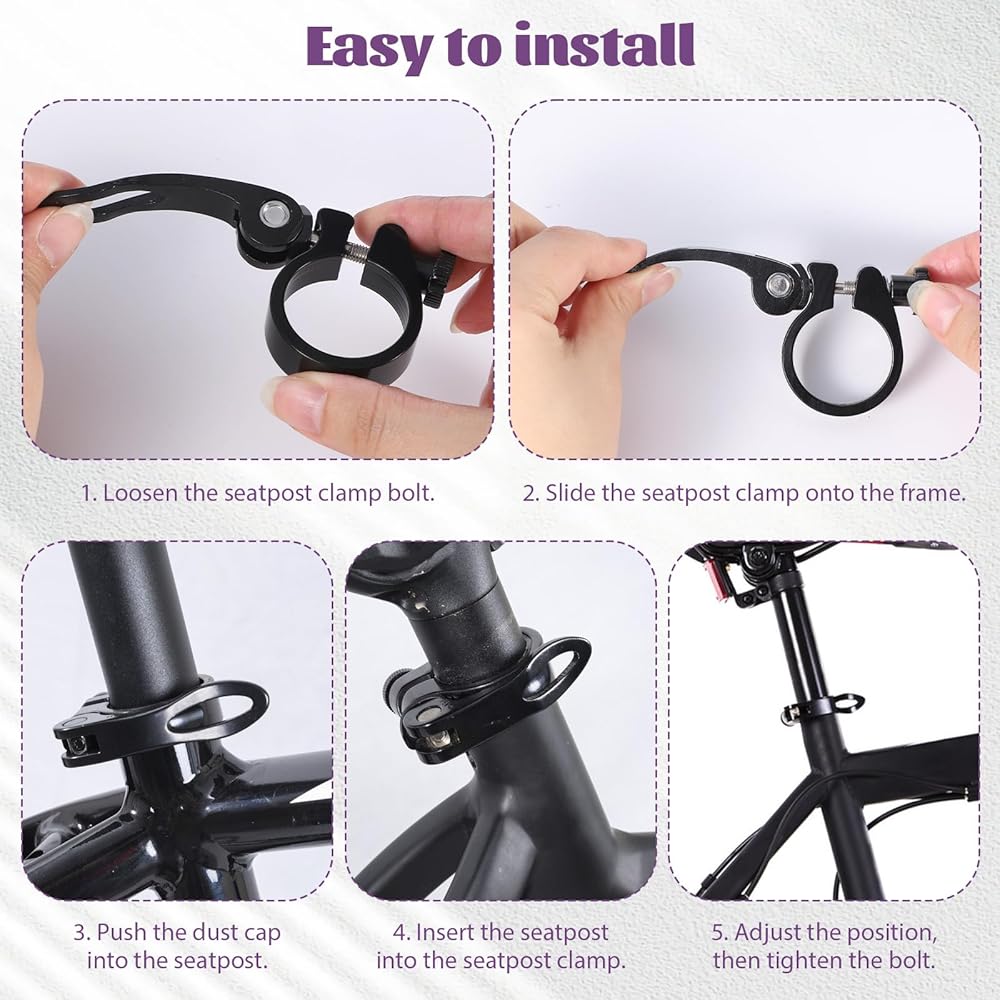 Easy to install

1. Loosen the seatpost clamp bolt.

2. Slide the seatpost clamp onto the frame.

3. Push the dust cap into the seatpost.

4. Insert the seatpost into the seatpost clamp.

5. Adjust the position, then tighten the bolt.