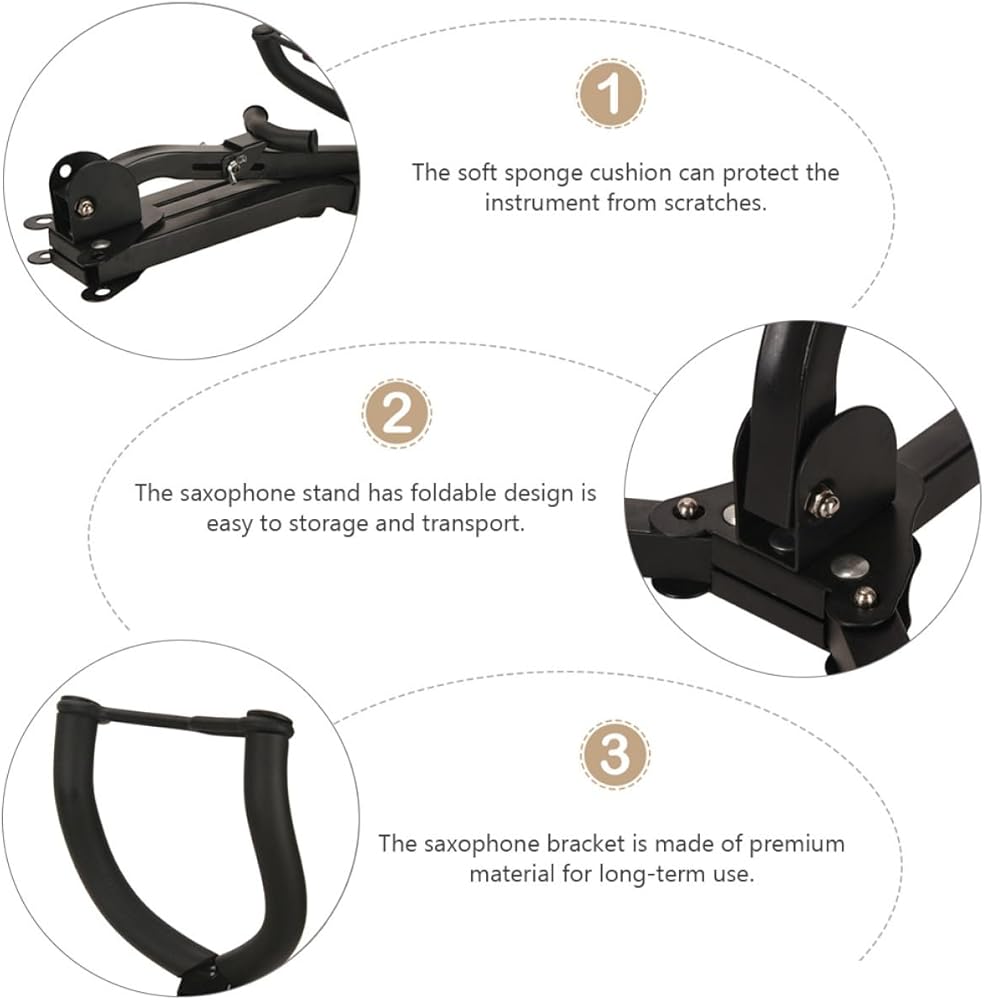 1

The soft sponge cushion can protect the instrument from scratches.

2

The saxophone stand has foldable design is easy to storage and transport.

3

The saxophone bracket is made of premium material for long-term use.