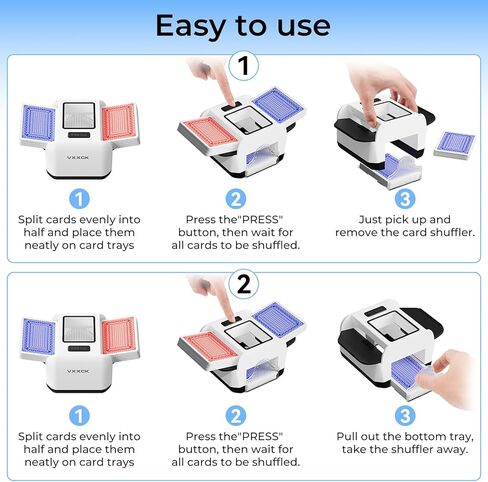 Easy to use

1

VXXCK

1
Split cards evenly into half and place them neatly on card trays

2
Press the"PRESS" button, then wait for all cards to be shuffled.

3
Just pick up and remove the card shuffler.

2

VXXCK

1
Split cards evenly into half and place them neatly on card trays

2
Press the"PRESS" button, then wait for all cards to be shuffled.

3
Pull out the bottom tray, take the shuffler away.