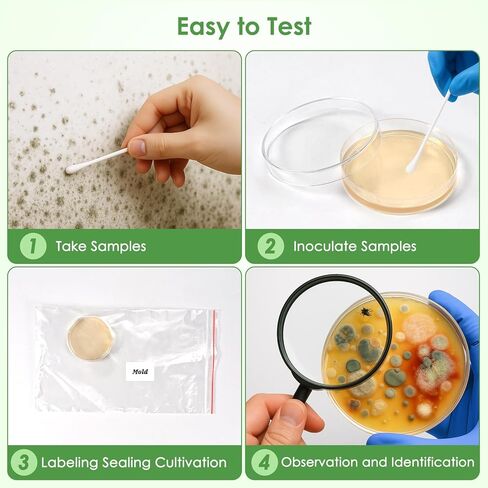 Easy to Test

1 Take Samples

2 Inoculate Samples

Mold

3 Labeling Sealing Cultivation

4 Observation and Identification