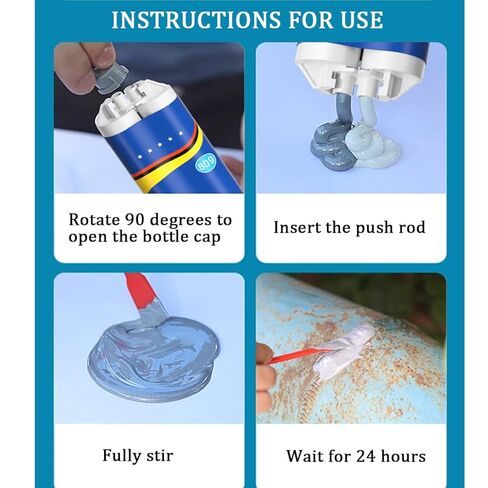 INSTRUCTIONS FOR USE

809

Rotate 90 degrees to open the bottle cap

Insert the push rod

Fully stir

Wait for 24 hours