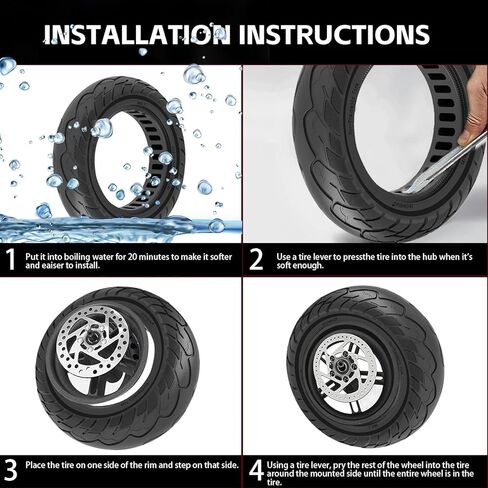 INSTALLATION INSTRUCTIONS

1 Put it into boiling water for 20 minutes to make it softer and eaiser to install.

2 Use a tire lever to pressthe tire into the hub when it's soft enough.

3 Place the tire on one side of the rim and step on that side.

4 Using a tire lever, pry the rest of the wheel into the tire around the mounted side until the entire wheel is in the tire.