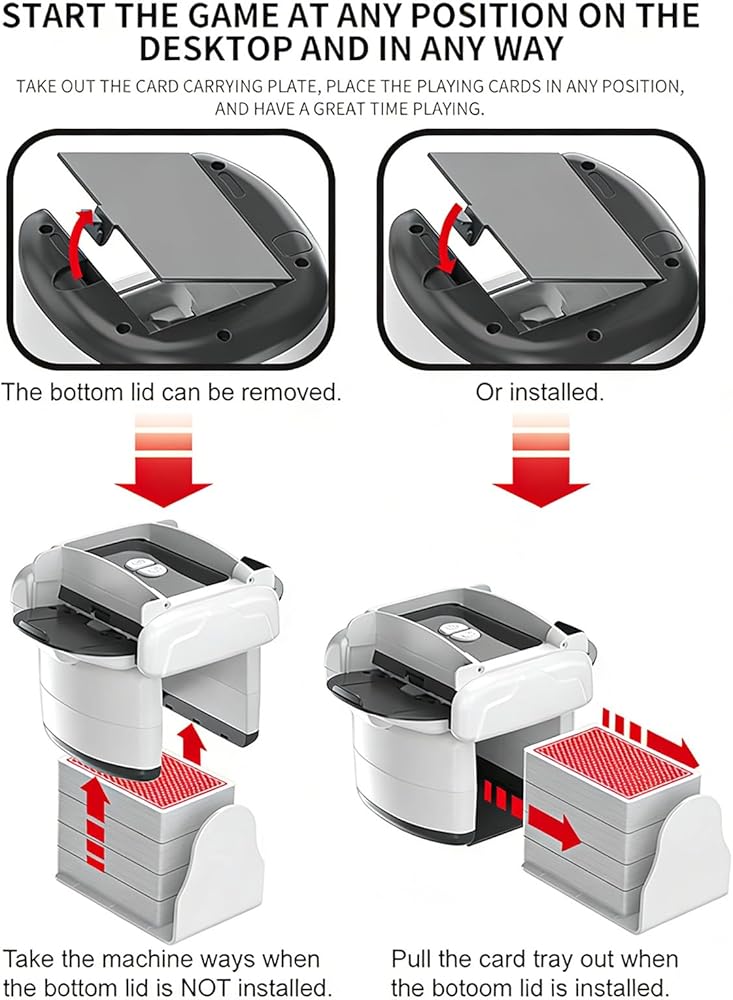 START THE GAME AT ANY POSITION ON THE DESKTOP AND IN ANY WAY

TAKE OUT THE CARD CARRYING PLATE, PLACE THE PLAYING CARDS IN ANY POSITION, AND HAVE A GREAT TIME PLAYING.

The bottom lid can be removed.

Or installed.

Take the machine ways when the bottom lid is NOT installed.

Pull the card tray out when the botoom lid is installed.