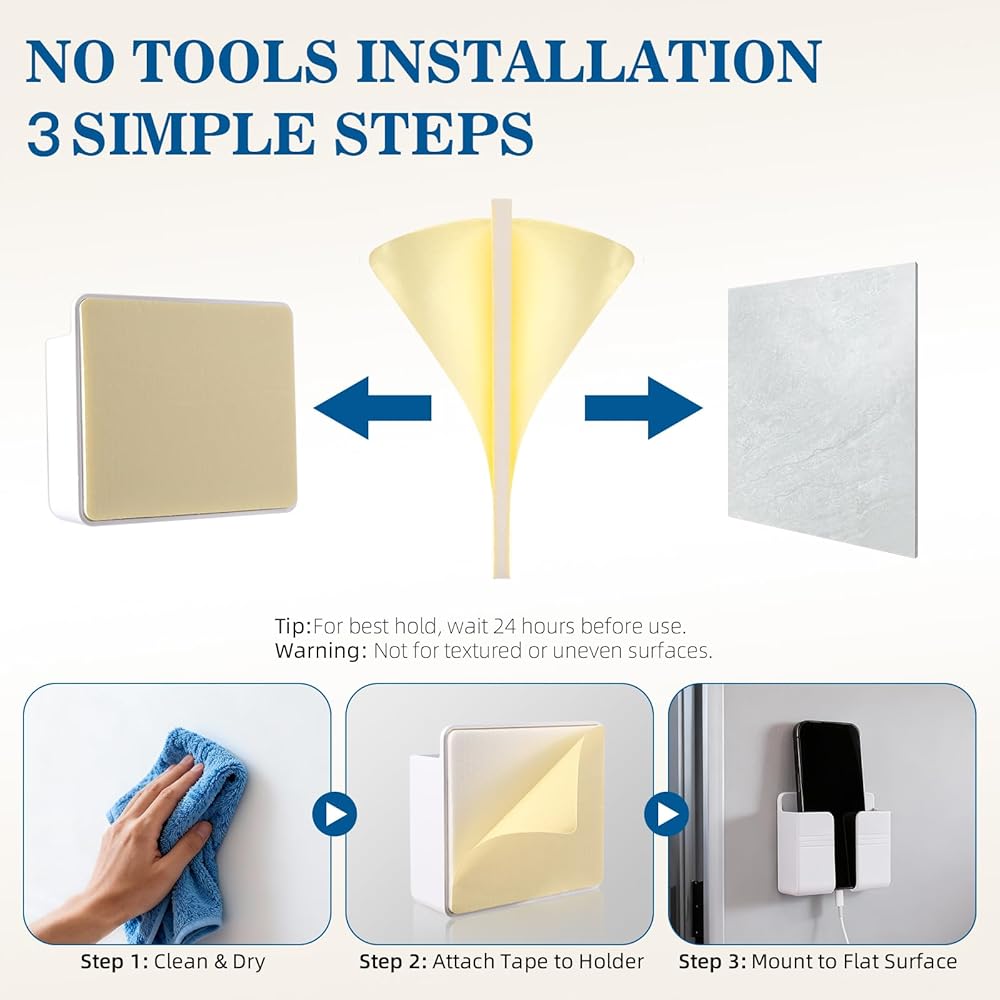 NO TOOLS INSTALLATION
3 SIMPLE STEPS

Tip:For best hold, wait 24 hours before use.
Warning: Not for textured or uneven surfaces.

Step 1: Clean & Dry

Step 2: Attach Tape to Holder

Step 3: Mount to Flat Surface