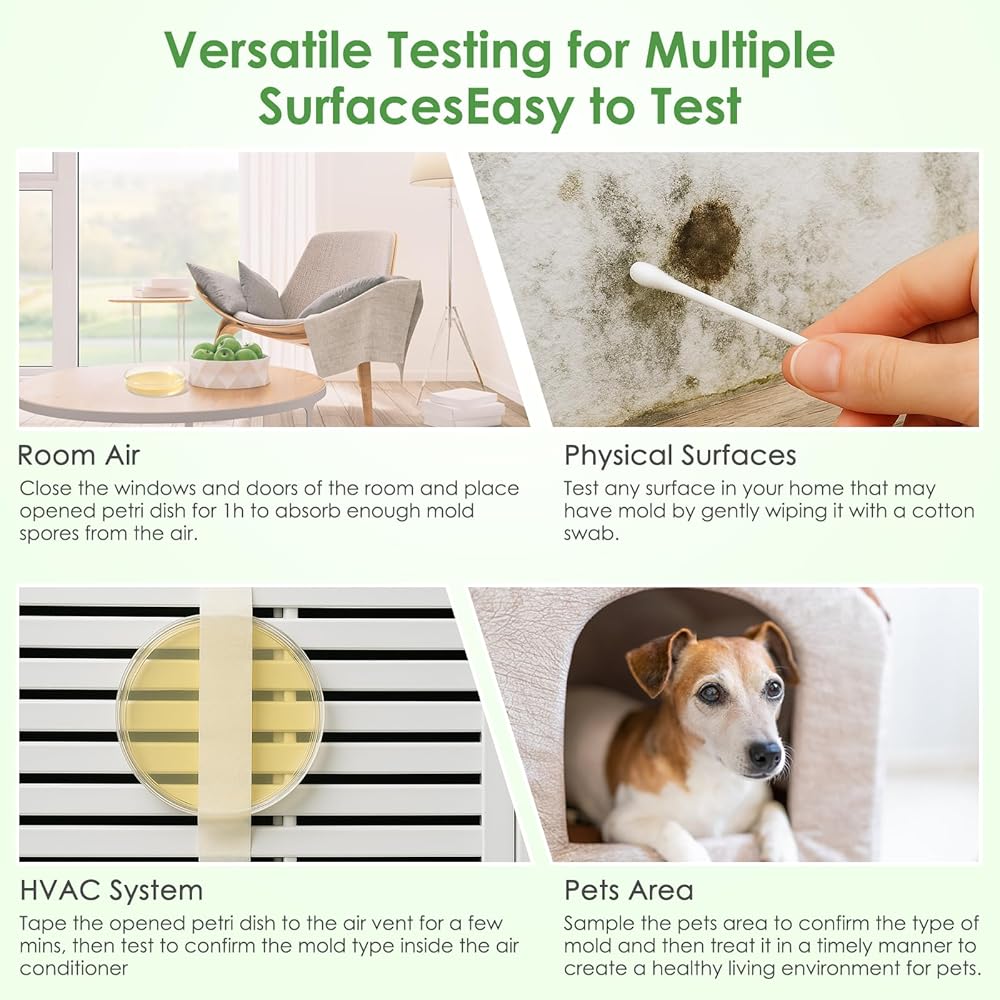 Versatile Testing for Multiple SurfacesEasy to Test

Room Air
Close the windows and doors of the room and place opened petri dish for 1h to absorb enough mold spores from the air.

Physical Surfaces
Test any surface in your home that may have mold by gently wiping it with a cotton swab.

HVAC System
Tape the opened petri dish to the air vent for a few mins, then test to confirm the mold type inside the air conditioner

Pets Area
Sample the pets area to confirm the type of mold and then treat it in a timely manner to create a healthy living environment for pets.