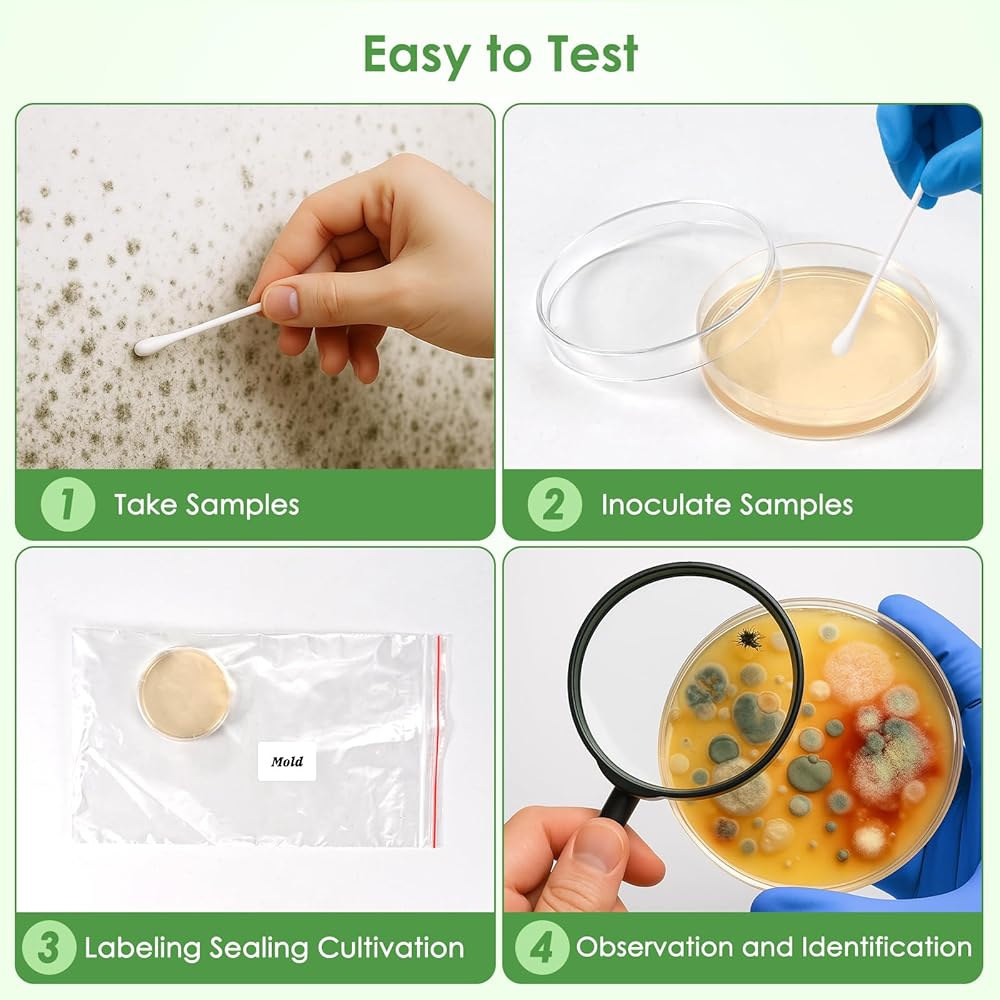 Easy to Test

1 Take Samples

2 Inoculate Samples

Mold

3 Labeling Sealing Cultivation

4 Observation and Identification