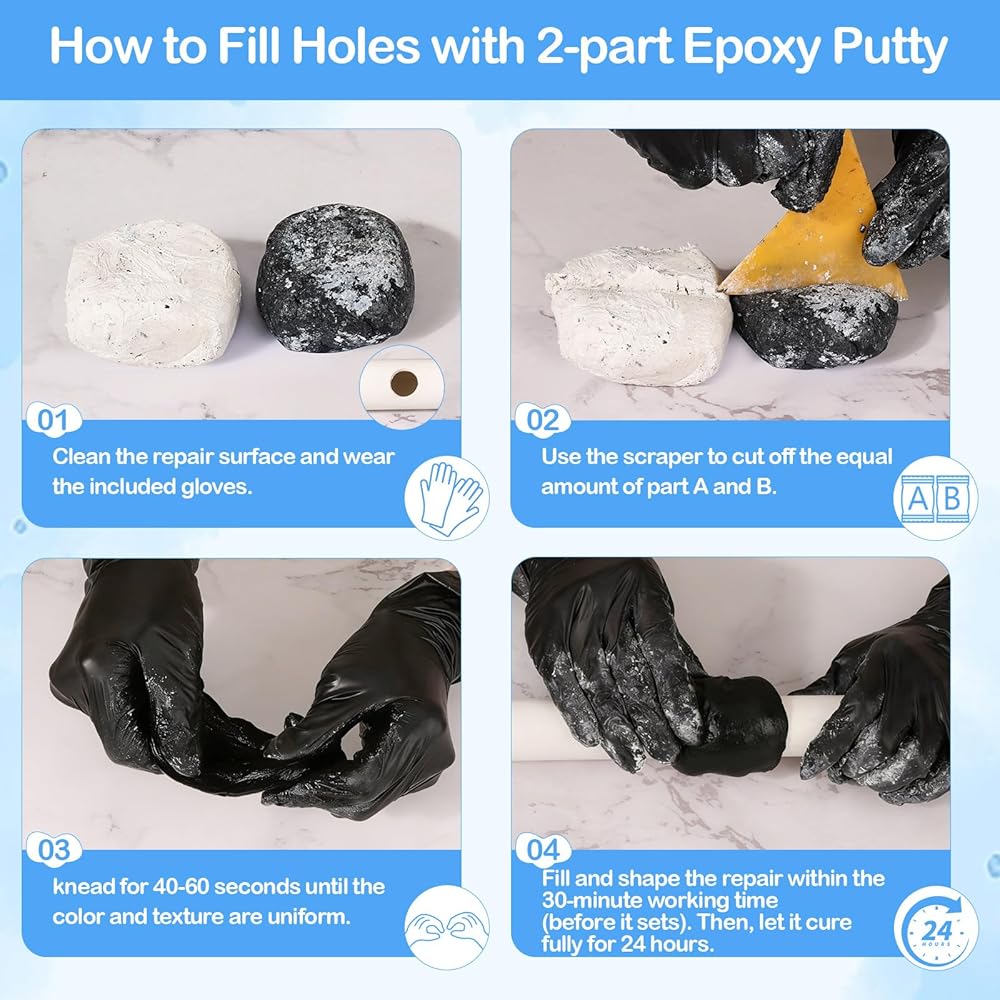 How to Fill Holes with 2-part Epoxy Putty

01
Clean the repair surface and wear the included gloves.

02
Use the scraper to cut off the equal amount of part A and B.

A B

03
knead for 40-60 seconds until the color and texture are uniform.

04
Fill and shape the repair within the 30-minute working time (before it sets). Then, let it cure fully for 24 hours.

24 HOURS