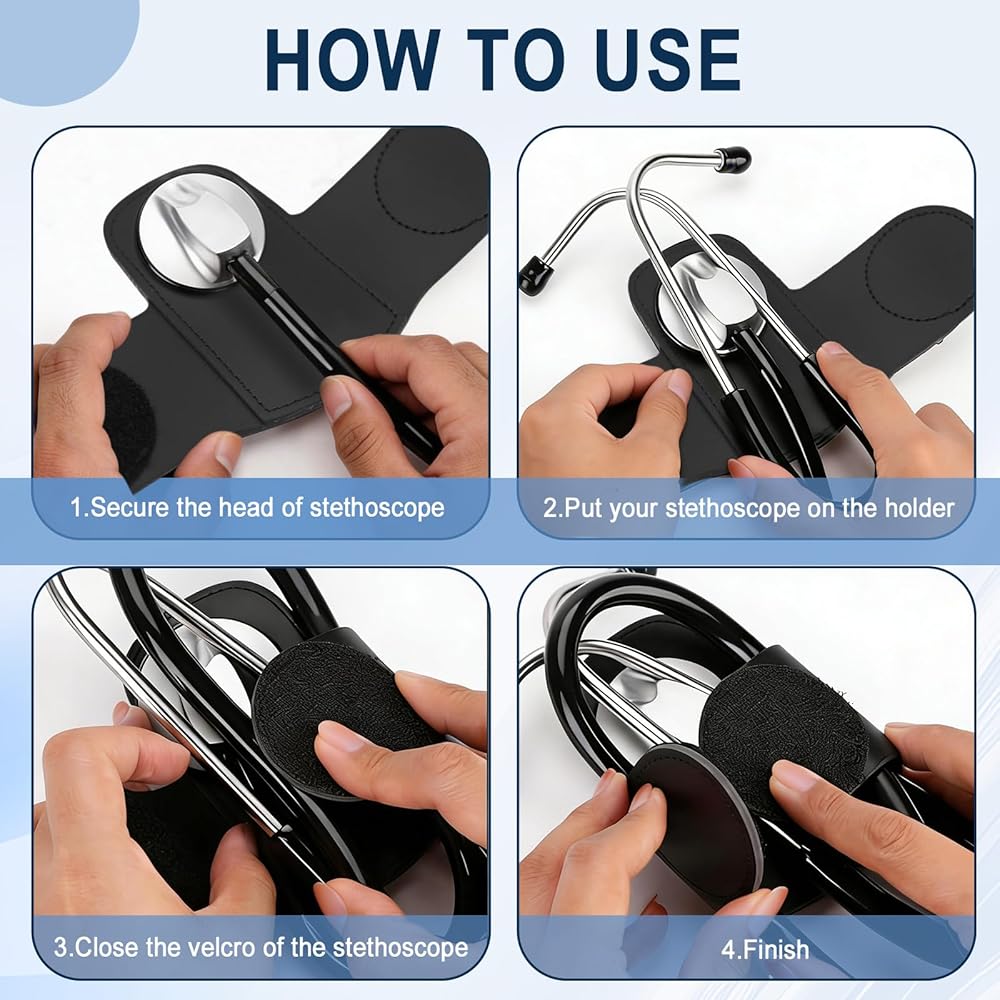 HOW TO USE

1.Secure the head of stethoscope

2.Put your stethoscope on the holder

3.Close the velcro of the stethoscope

4.Finish