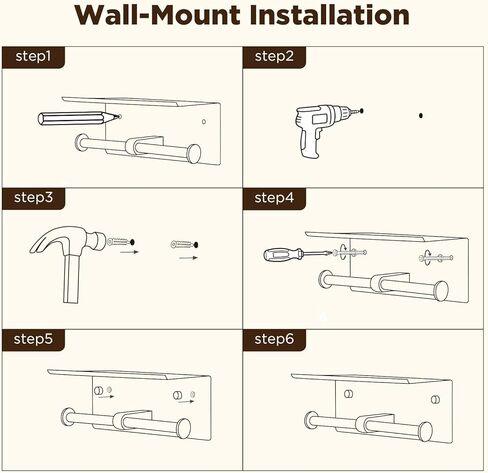 Wall-Mount Installation

step1

step2

step3

step4

step5

step6