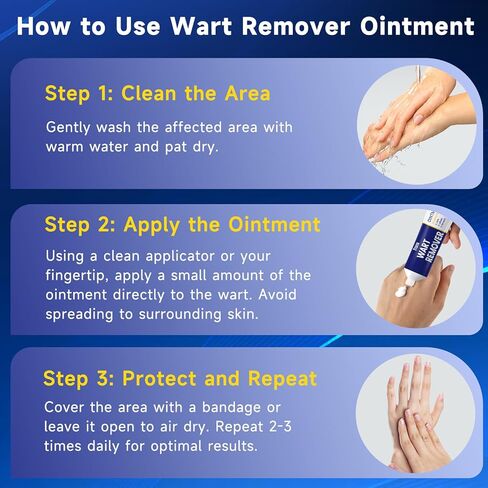 How to Use Wart Remover Ointment

Step 1: Clean the Area

Gently wash the affected area with warm water and pat dry.

Step 2: Apply the Ointment

Using a clean applicator or your fingertip, apply a small amount of the ointment directly to the wart. Avoid spreading to surrounding skin.

WART REMOVER

Step 3: Protect and Repeat

Cover the area with a bandage or leave it open to air dry. Repeat 2-3 times daily for optimal results.