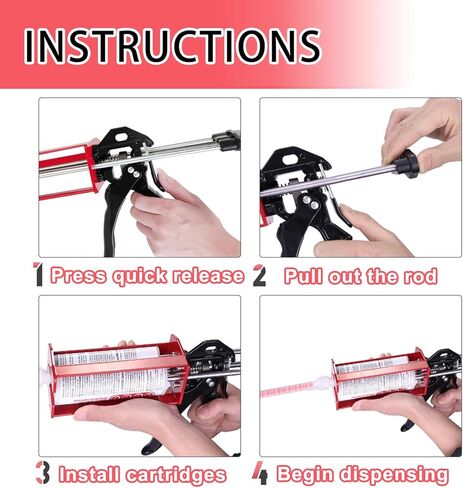 INSTRUCTIONS

1 Press quick release

2 Pull out the rod

3 Install cartridges

4 Begin dispensing