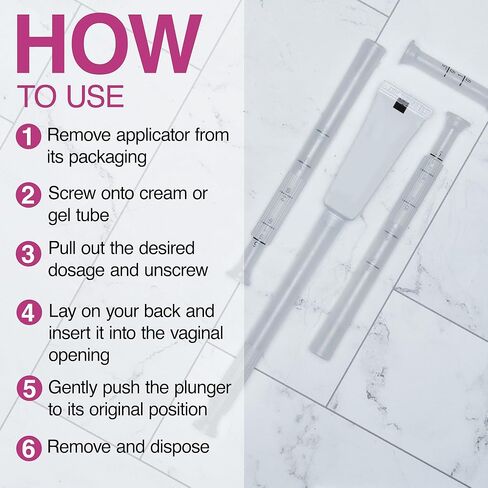 HOW
TO USE

1 Remove applicator from its packaging

2 Screw onto cream or gel tube

3 Pull out the desired dosage and unscrew

4 Lay on your back and insert it into the vaginal opening

5 Gently push the plunger to its original position

6 Remove and dispose