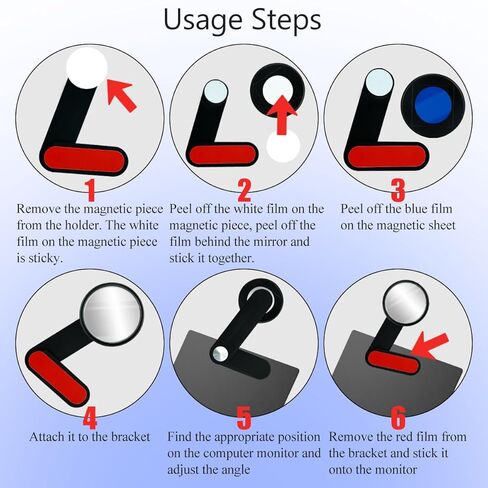 Usage Steps

1
Remove the magnetic piece from the holder. The white film on the magnetic piece is sticky.

2
Peel off the white film on the magnetic piece, peel off the film behind the mirror and stick it together.

3
Peel off the blue film on the magnetic sheet

4
Attach it to the bracket

5
Find the appropriate position on the computer monitor and adjust the angle

6
Remove the red film from the bracket and stick it onto the monitor