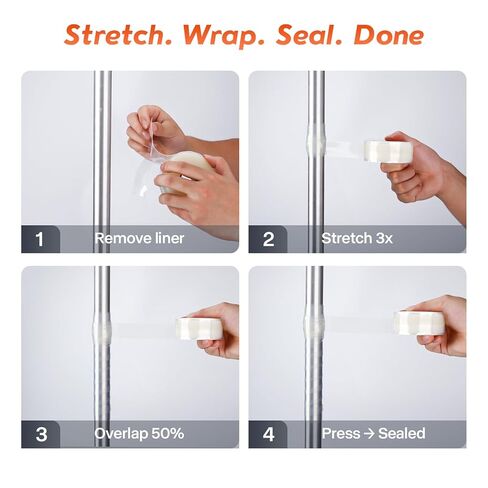 Stretch. Wrap. Seal. Done

1 Remove liner

2 Stretch 3x

3 Overlap 50%

4 Press → Sealed