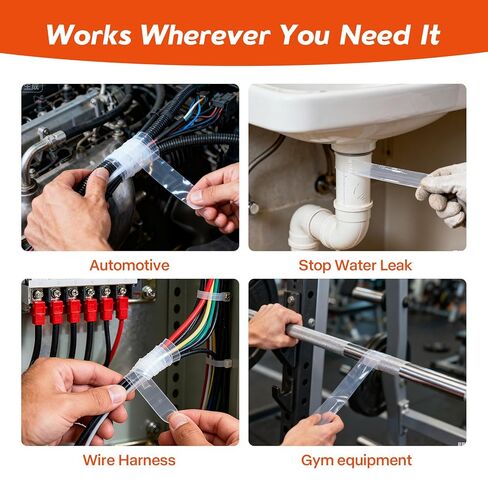 Works Wherever You Need It

Automotive

Stop Water Leak

Wire Harness

Gym equipment