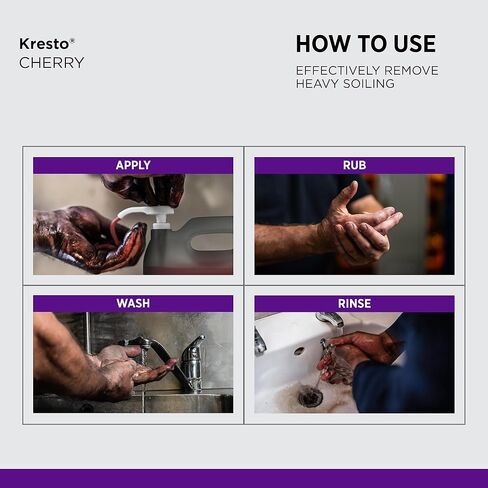 Kresto®
CHERRY

HOW TO USE

EFFECTIVELY REMOVE HEAVY SOILING

APPLY

RUB

WASH

RINSE