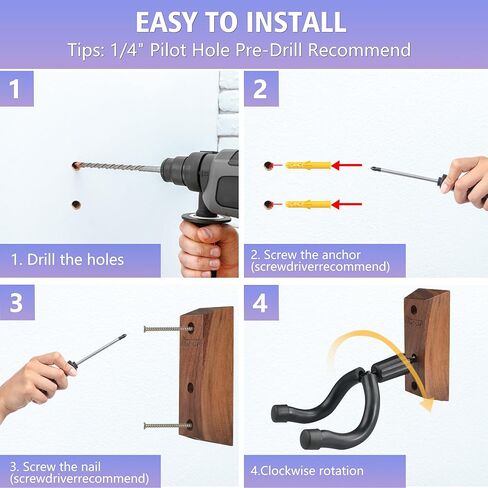 EASY TO INSTALL

Tips: 1/4" Pilot Hole Pre-Drill Recommend

1

1. Drill the holes

2

2. Screw the anchor (screwdriverrecommend)

3

3. Screw the nail (screwdriverrecommend)

4

4.Clockwise rotation