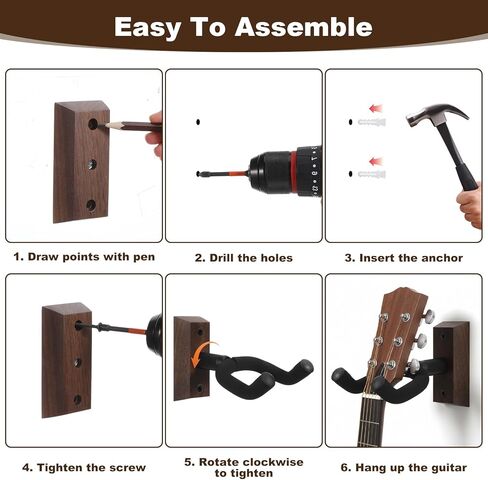 Easy To Assemble

1. Draw points with pen

2. Drill the holes

3. Insert the anchor

4. Tighten the screw

5. Rotate clockwise to tighten

6. Hang up the guitar