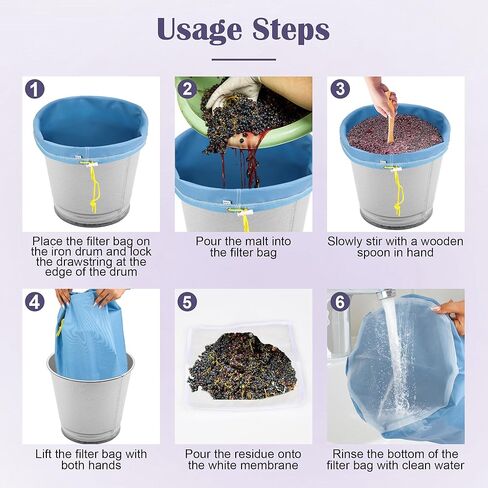 Usage Steps

1
Place the filter bag on the iron drum and lock the drawstring at the edge of the drum

2
Pour the malt into the filter bag

3
Slowly stir with a wooden spoon in hand

4
Lift the filter bag with both hands

5
Pour the residue onto the white membrane

6
Rinse the bottom of the filter bag with clean water