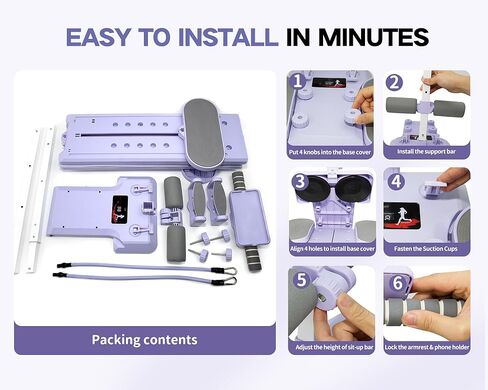 EASY TO INSTALL IN MINUTES

Packing contents

1
Put 4 knobs into the base cover

2
Install the support bar

3
Align 4 holes to install base cover

4
Fasten the Suction Cups

5
Adjust the height of sit-up bar

6
Lock the armrest & phone holder