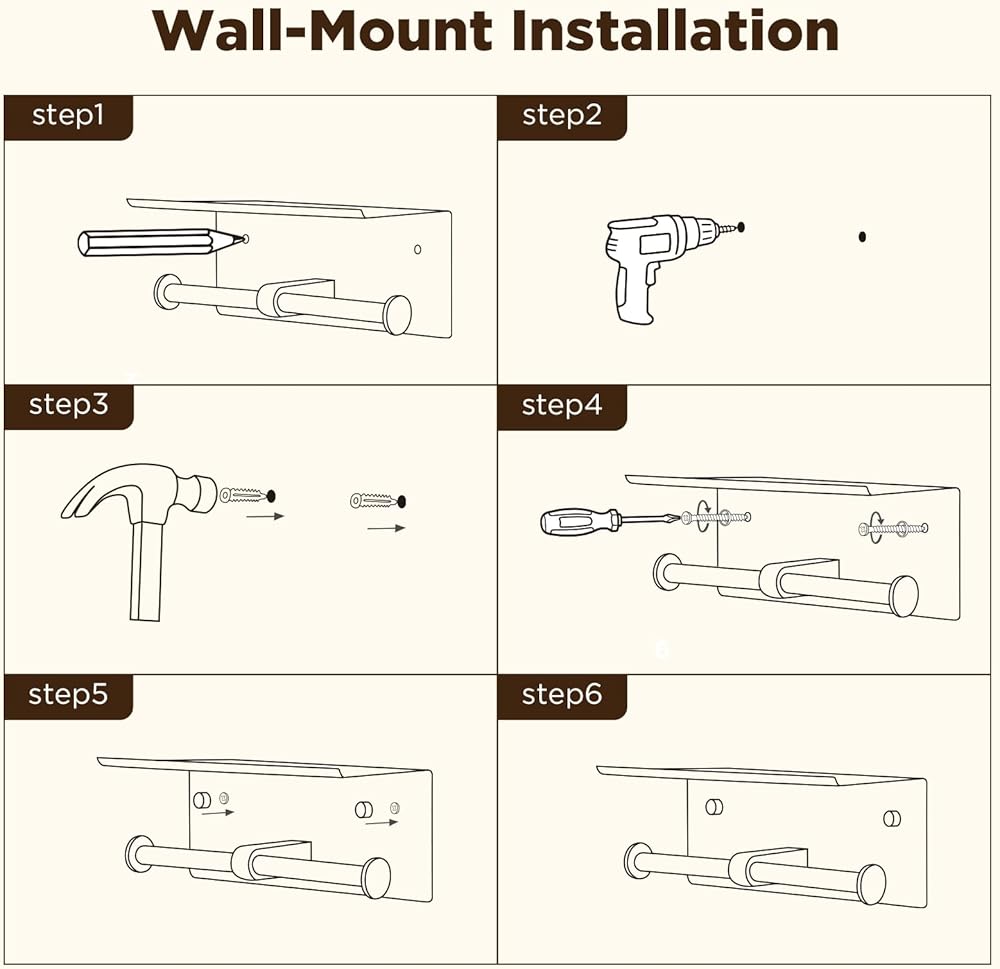 Wall-Mount Installation

step1

step2

step3

step4

step5

step6