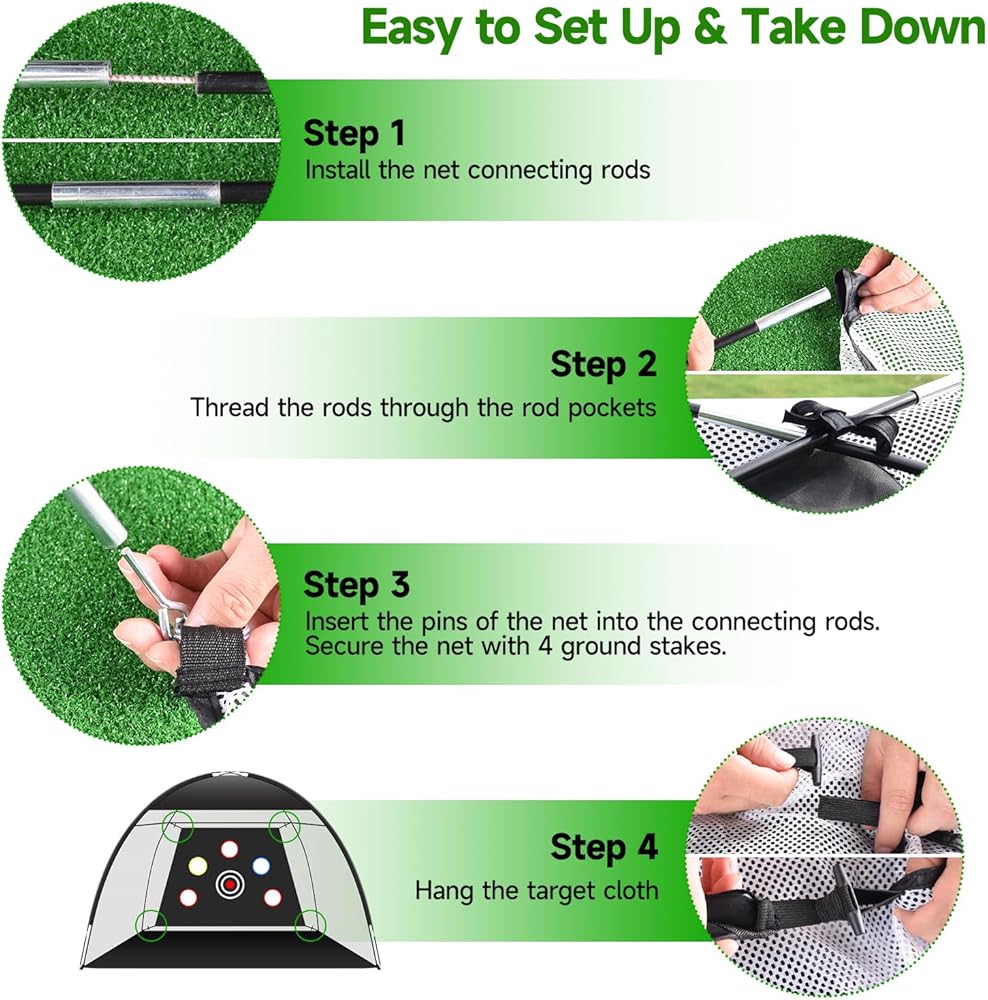 Easy to Set Up & Take Down

Step 1
Install the net connecting rods

Step 2
Thread the rods through the rod pockets

Step 3
Insert the pins of the net into the connecting rods. Secure the net with 4 ground stakes.

Step 4
Hang the target cloth