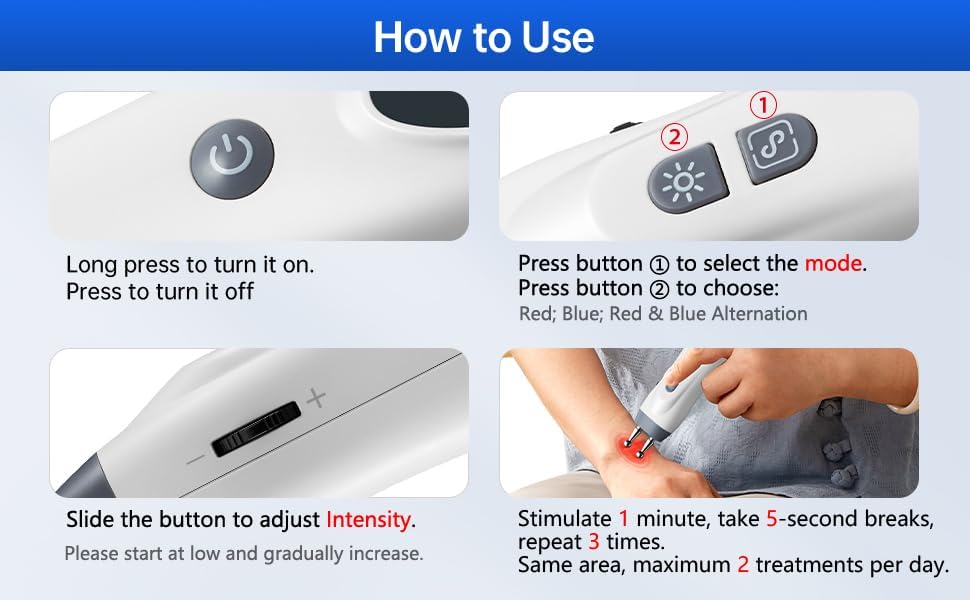 How to Use

Long press to turn it on.
Press to turn it off

②
①

Press button ① to select the mode.
Press button ② to choose:
Red; Blue; Red & Blue Alternation

− +

Slide the button to adjust Intensity.
Please start at low and gradually increase.

Stimulate 1 minute, take 5-second breaks, repeat 3 times.
Same area, maximum 2 treatments per day.