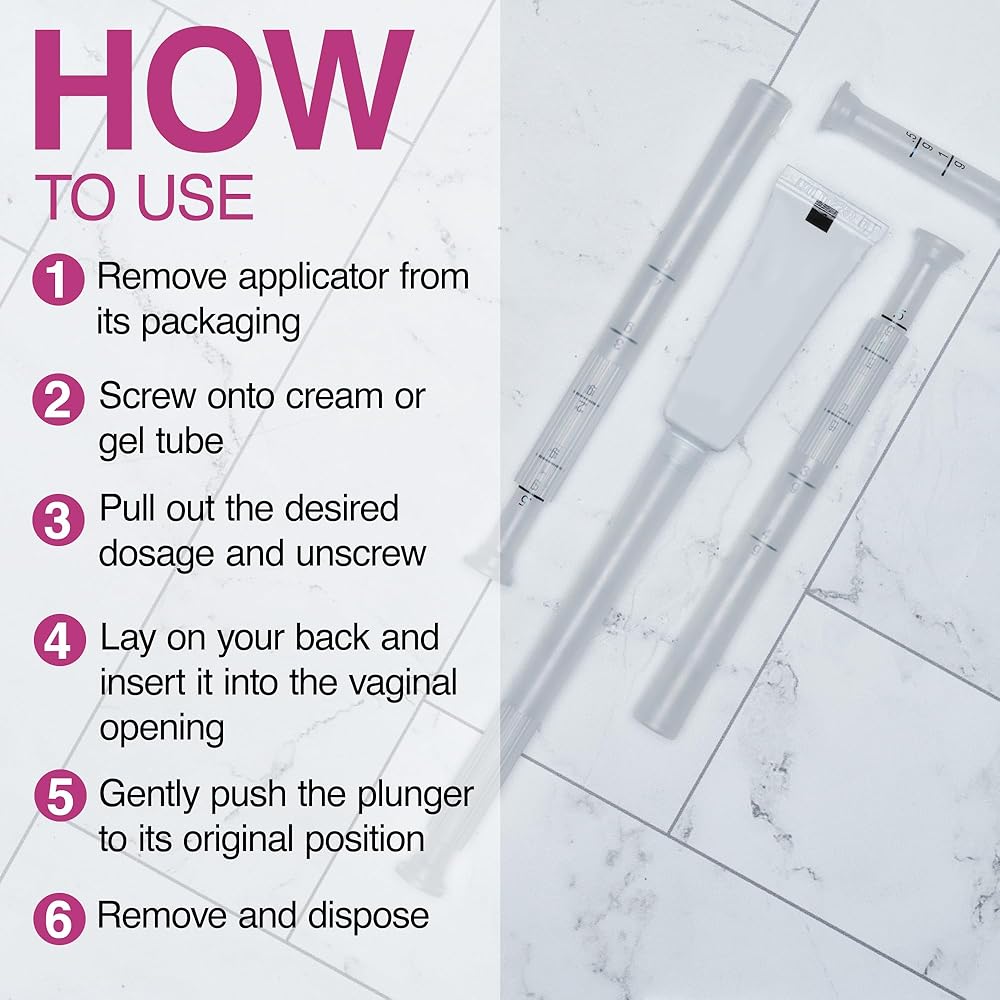 HOW
TO USE

1 Remove applicator from its packaging

2 Screw onto cream or gel tube

3 Pull out the desired dosage and unscrew

4 Lay on your back and insert it into the vaginal opening

5 Gently push the plunger to its original position

6 Remove and dispose