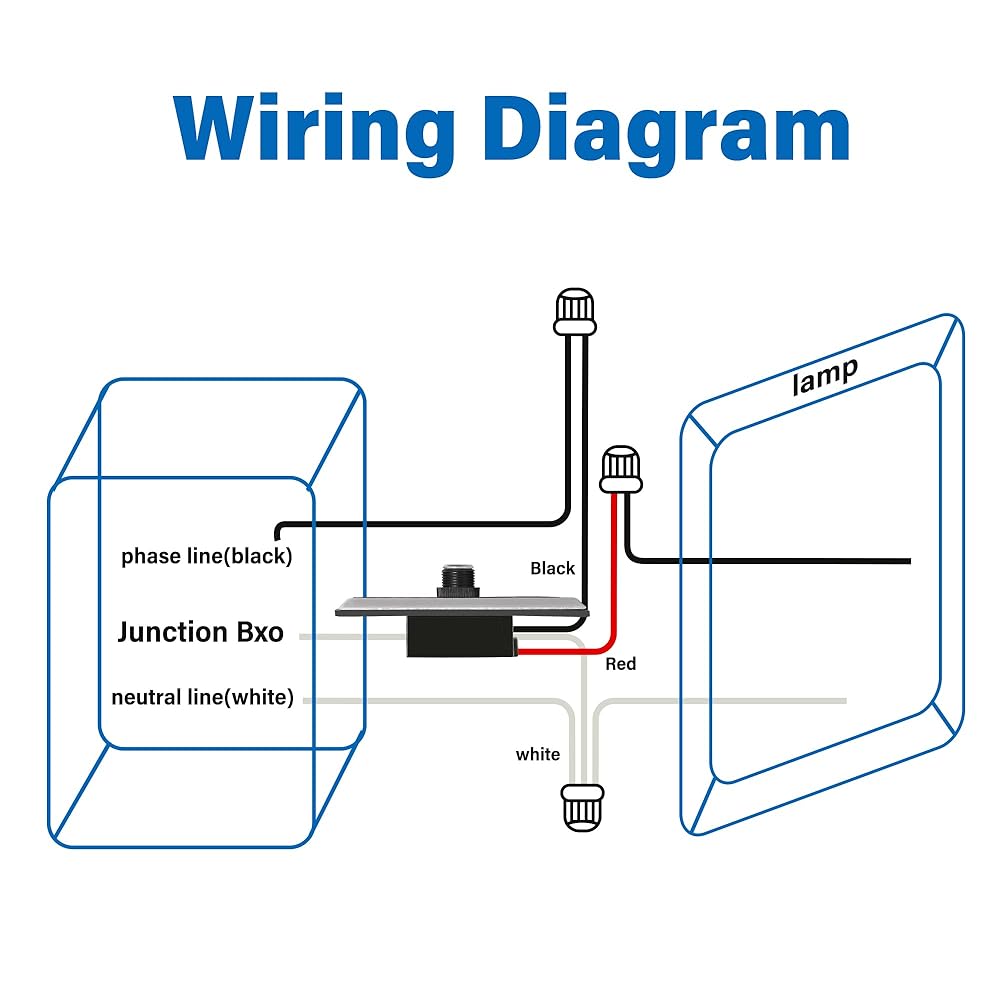 Wiring Diagram

lamp

phase line(black)

Black

Junction Bxo

Red

neutral line(white)

white