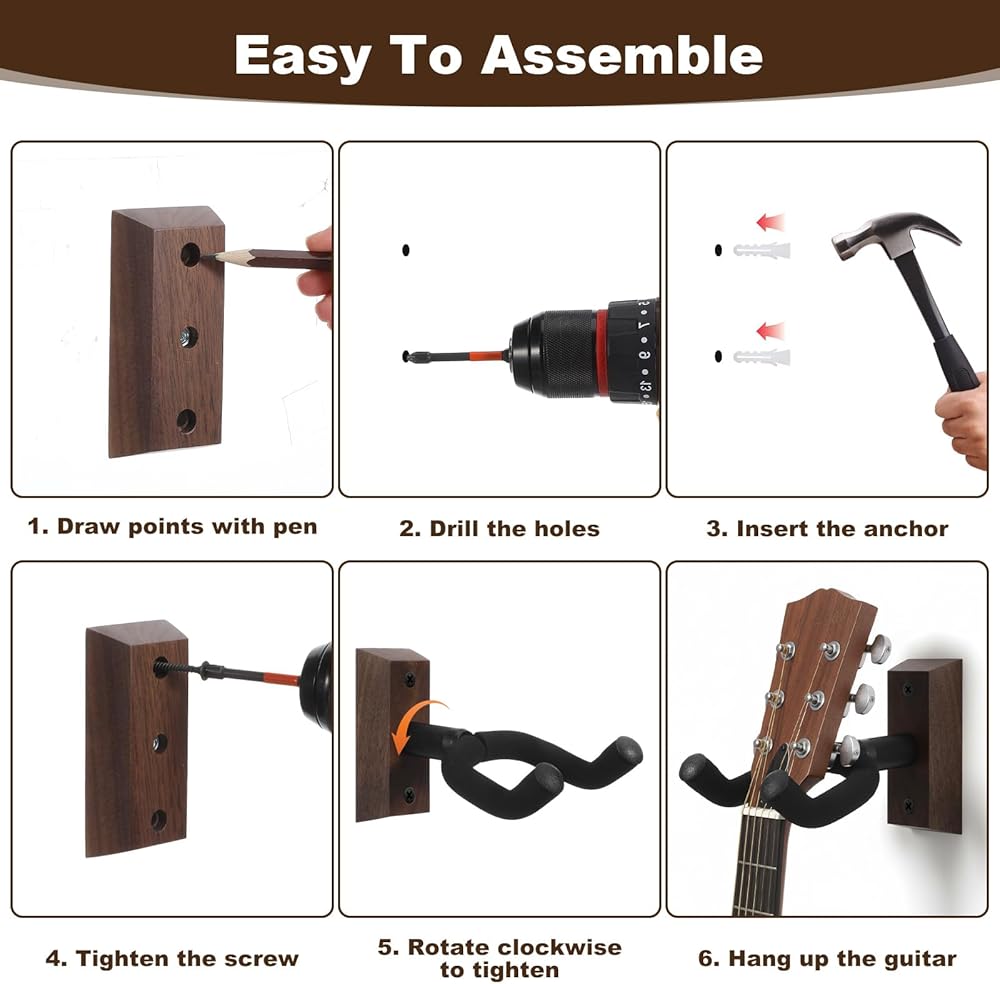 Easy To Assemble

1. Draw points with pen

2. Drill the holes

3. Insert the anchor

4. Tighten the screw

5. Rotate clockwise to tighten

6. Hang up the guitar