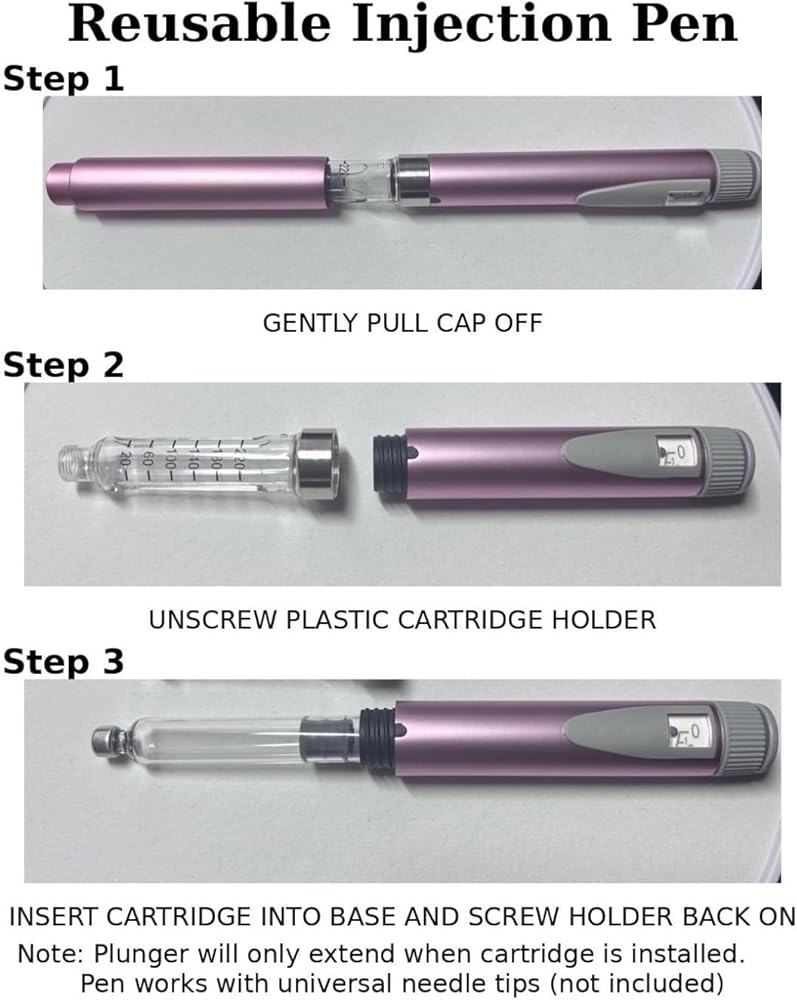 Reusable Injection Pen

Step 1

GENTLY PULL CAP OFF

Step 2

20
60
100
140
180
220

0

UNSCREW PLASTIC CARTRIDGE HOLDER

Step 3

0

INSERT CARTRIDGE INTO BASE AND SCREW HOLDER BACK ON

Note: Plunger will only extend when cartridge is installed. Pen works with universal needle tips (not included)