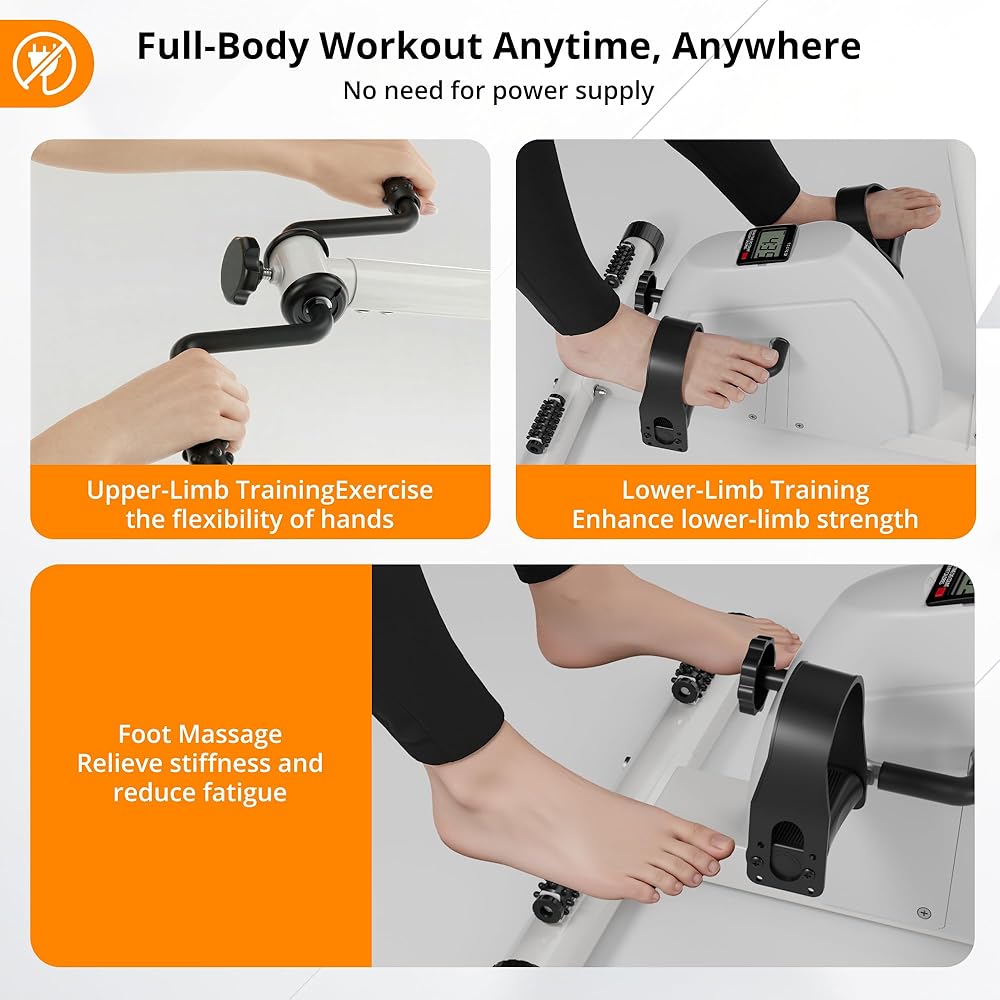 Full-Body Workout Anytime, Anywhere
No need for power supply

Upper-Limb TrainingExercise the flexibility of hands

Lower-Limb Training
Enhance lower-limb strength

Foot Massage
Relieve stiffness and reduce fatigue