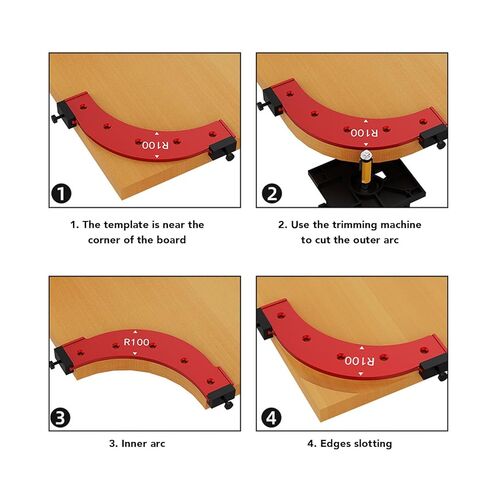 R100

1

1. The template is near the corner of the board

R100

2

2. Use the trimming machine to cut the outer arc

R100

3

3. Inner arc

R100

4

4. Edges slotting