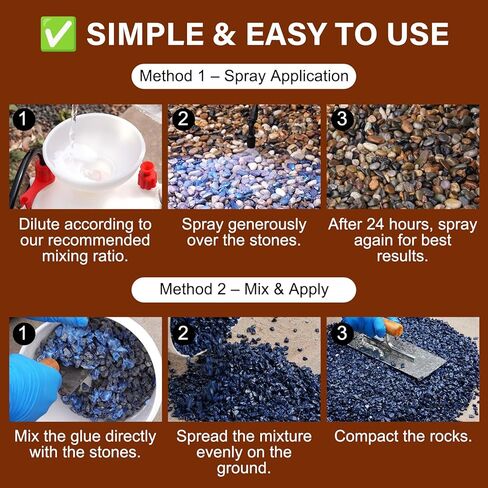 ✅ SIMPLE & EASY TO USE

Method 1 – Spray Application

1

Dilute according to our recommended mixing ratio.

2

Spray generously over the stones.

3

After 24 hours, spray again for best results.

Method 2 – Mix & Apply

1

Mix the glue directly with the stones.

2

Spread the mixture evenly on the ground.

3

Compact the rocks.