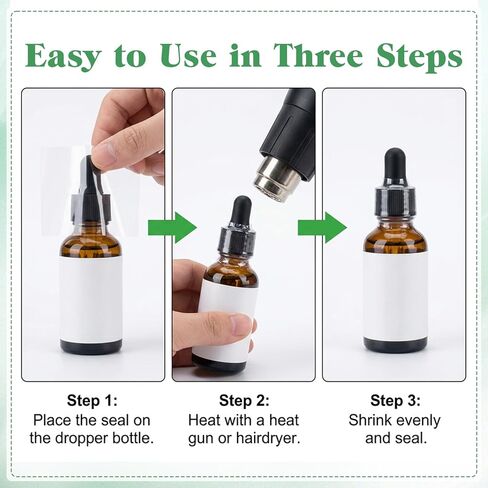 Easy to Use in Three Steps

Step 1:
Place the seal on the dropper bottle.

Step 2:
Heat with a heat gun or hairdryer.

Step 3:
Shrink evenly and seal.