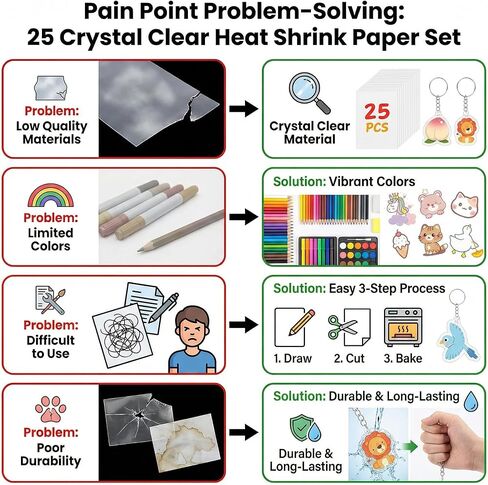 Pain Point Problem-Solving:
25 Crystal Clear Heat Shrink Paper Set

Problem:
Low Quality Materials

Crystal Clear Material

25 PCS

Problem:
Limited Colors

Solution: Vibrant Colors

Problem:
Difficult to Use

Solution: Easy 3-Step Process

1. Draw
2. Cut
3. Bake

Problem:
Poor Durability

Solution: Durable & Long-Lasting

Durable & Long-Lasting