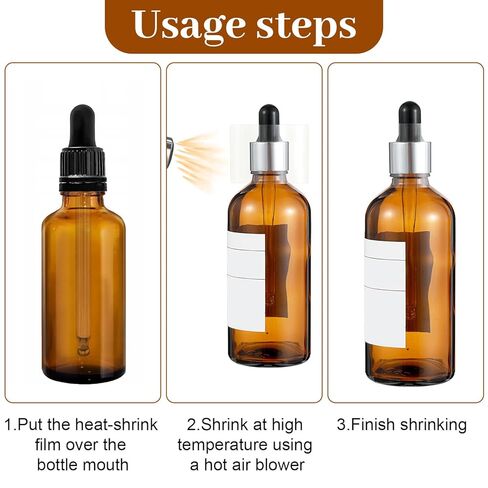 Usage steps

1.Put the heat-shrink film over the bottle mouth

2.Shrink at high temperature using a hot air blower

3.Finish shrinking