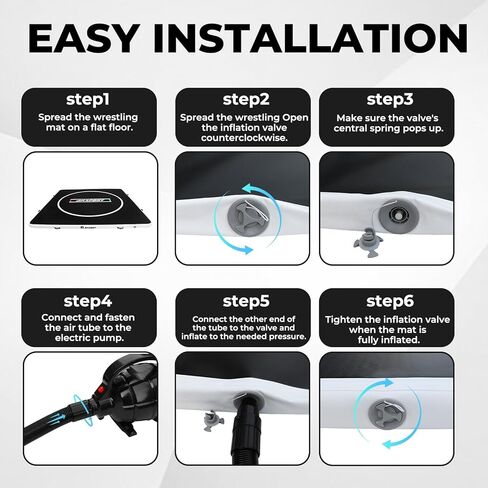 EASY INSTALLATION

step1
Spread the wrestling mat on a flat floor.

step2
Spread the wrestling Open the inflation valve counterclockwise.

step3
Make sure the valve's central spring pops up.

step4
Connect and fasten the air tube to the electric pump.

step5
Connect the other end of the tube to the valve and inflate to the needed pressure.

step6
Tighten the inflation valve when the mat is fully inflated.