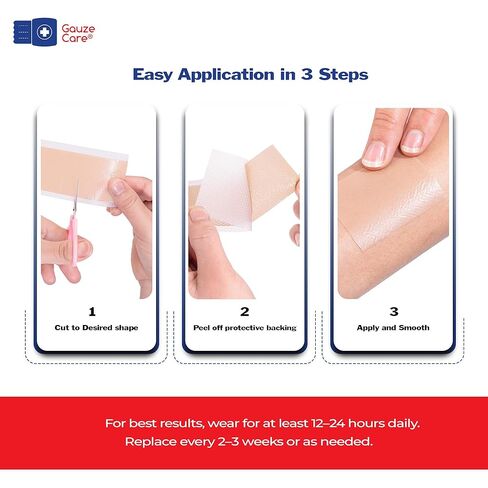 Gauze Care®

Easy Application in 3 Steps

1
Cut to Desired shape

2
Peel off protective backing

3
Apply and Smooth

For best results, wear for at least 12–24 hours daily.
Replace every 2–3 weeks or as needed.