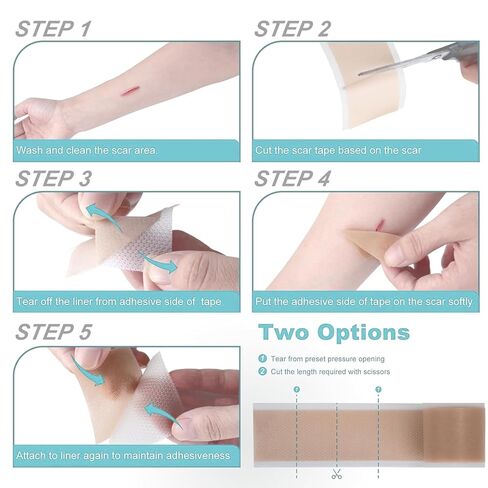 STEP 1

Wash and clean the scar area.

STEP 2

Cut the scar tape based on the scar

STEP 3

Tear off the liner from adhesive side of tape

STEP 4

Put the adhesive side of tape on the scar softly

STEP 5

Attach to liner again to maintain adhesiveness

Two Options

1 Tear from preset pressure opening
2 Cut the length required with scissors

2 1