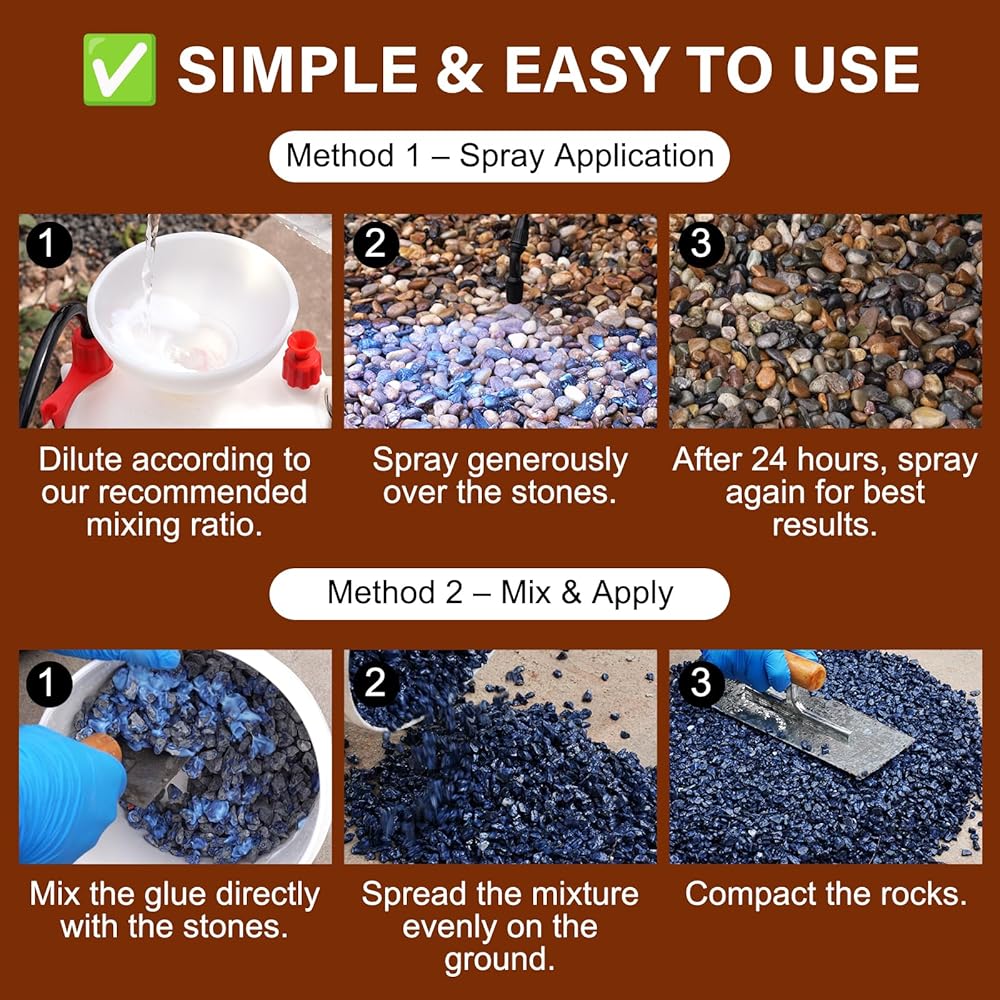 ✅ SIMPLE & EASY TO USE

Method 1 – Spray Application

1

Dilute according to our recommended mixing ratio.

2

Spray generously over the stones.

3

After 24 hours, spray again for best results.

Method 2 – Mix & Apply

1

Mix the glue directly with the stones.

2

Spread the mixture evenly on the ground.

3

Compact the rocks.