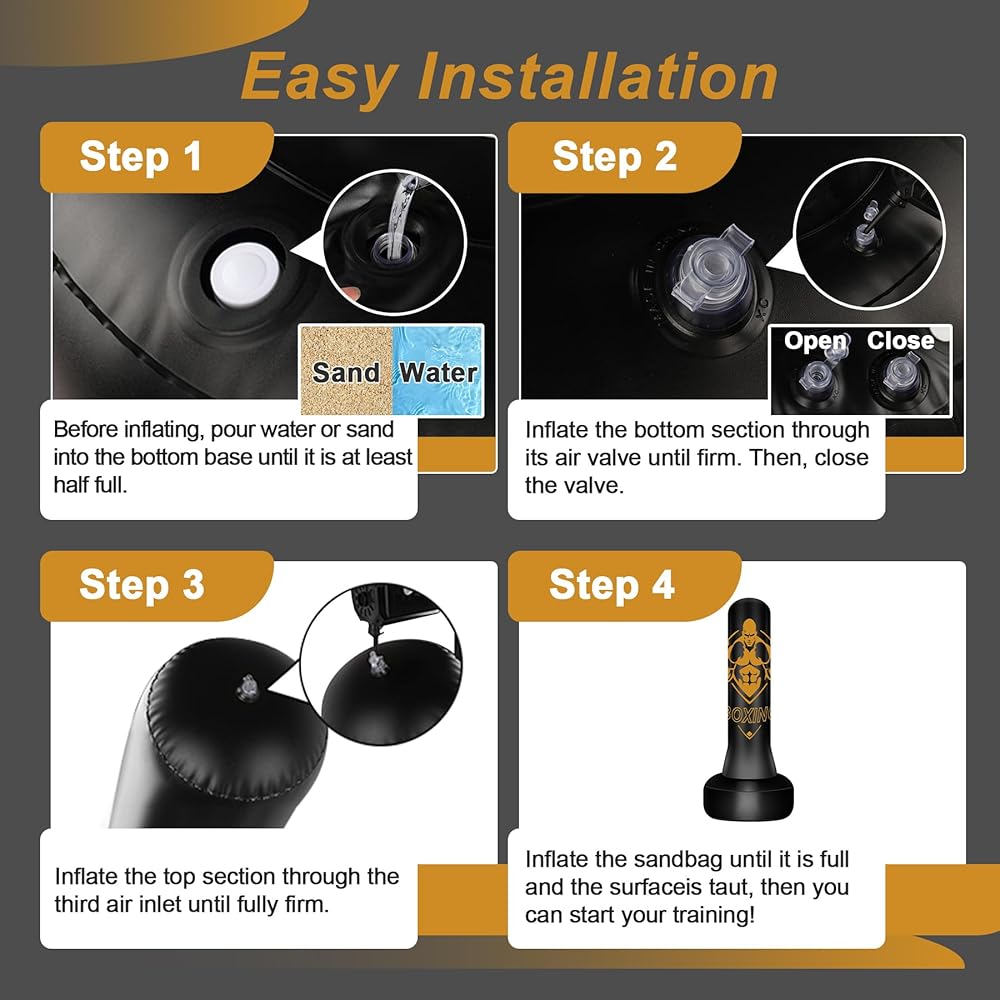 Easy Installation

Step 1

Sand Water

Before inflating, pour water or sand into the bottom base until it is at least half full.

Step 2

Open Close

Inflate the bottom section through its air valve until firm. Then, close the valve.

Step 3

Inflate the top section through the third air inlet until fully firm.

Step 4

BOXING

Inflate the sandbag until it is full and the surfaceis taut, then you can start your training!