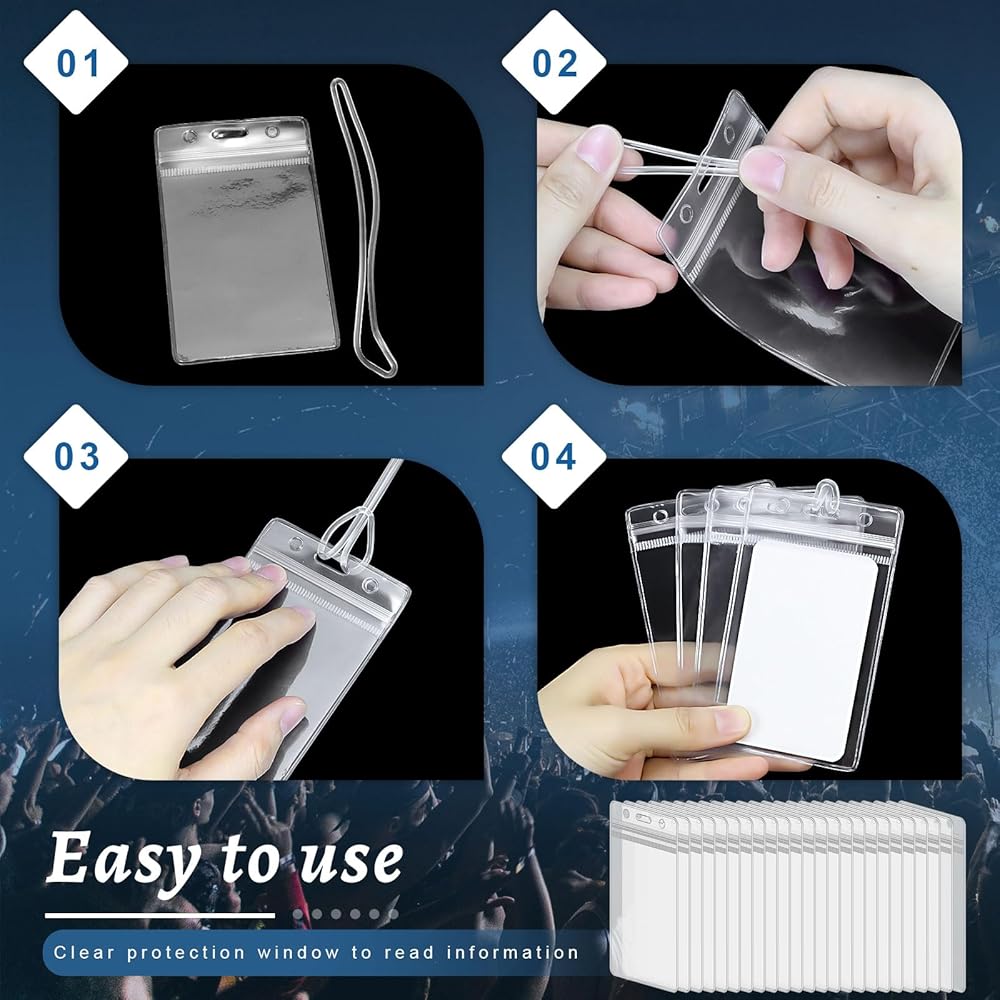 01

02

03

04

Easy to use

Clear protection window to read information